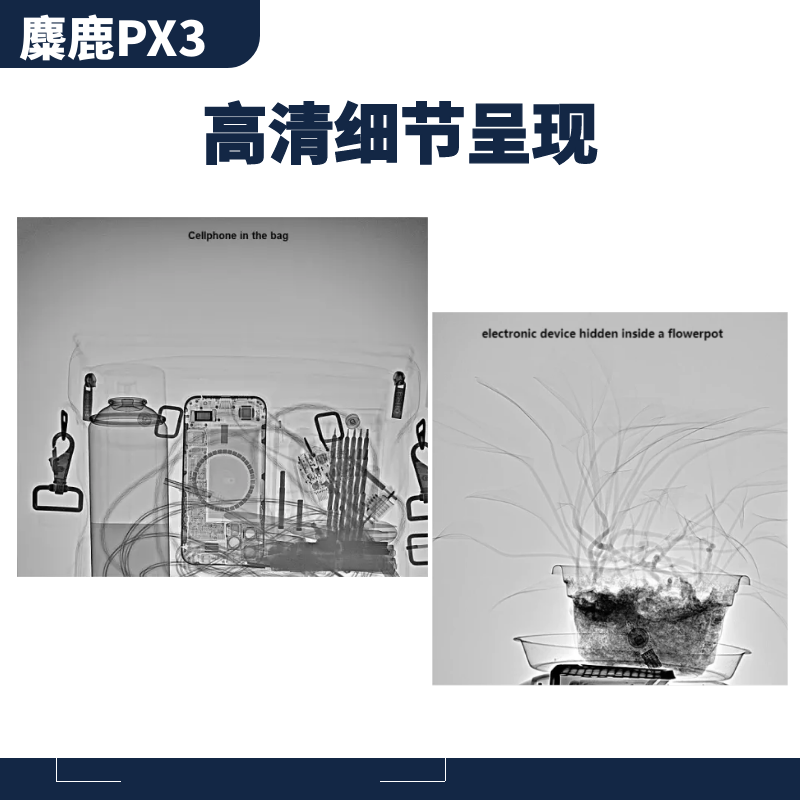 麋鹿PX3

高清细节呈现

Cellphone in the bag

electronic device hidden inside a flowerpot